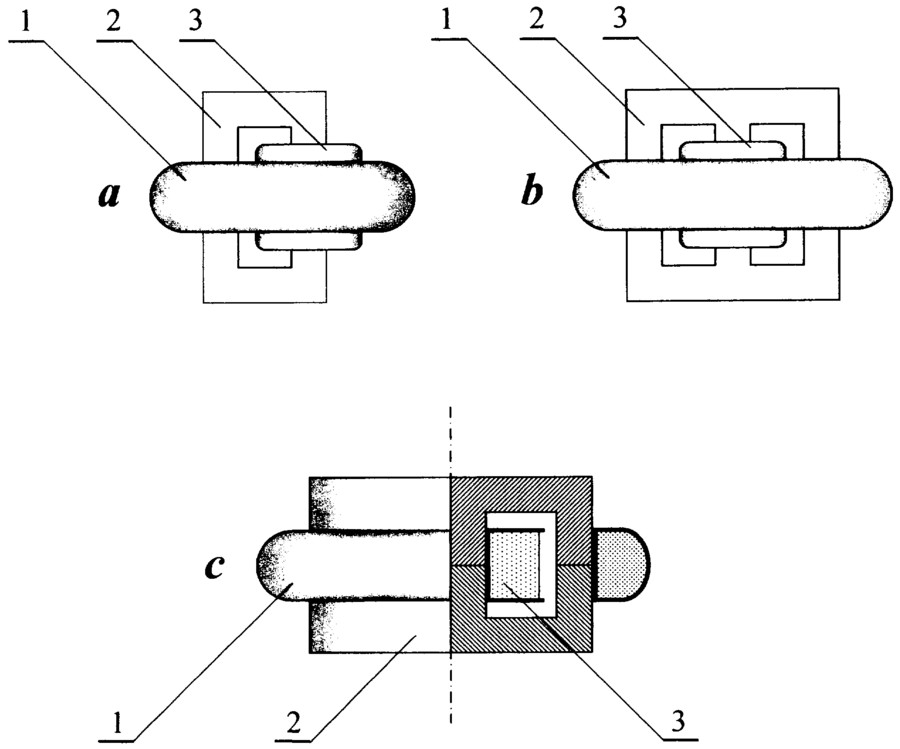 1
2
3
a

1
2
3
b

c
1
2
3