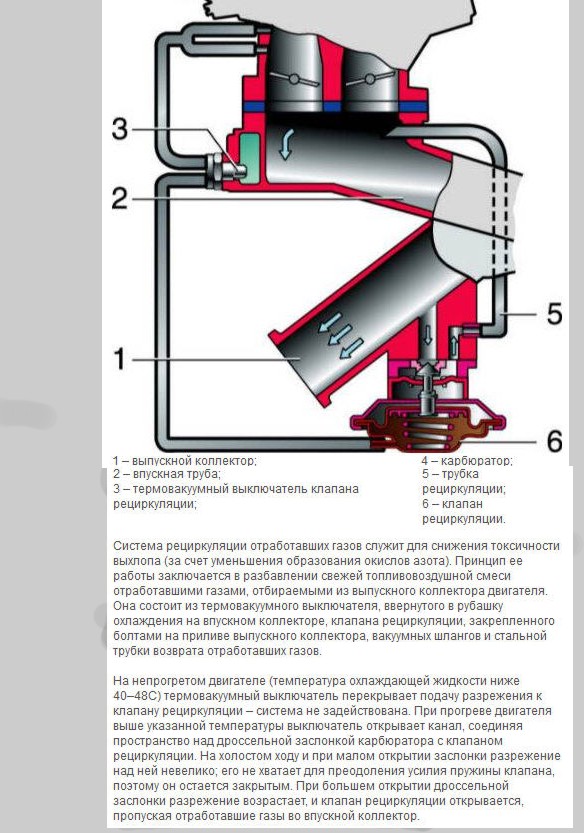 3

2

1

5

6

1 – выпускной коллектор;
2 – впускная труба;
3 – термовакуумный выключатель клапана рециркуляции;

4 – карбюратор;
5 – трубка рециркуляции;
6 – клапан рециркуляции.

Система рециркуляции отработавших газов служит для снижения токсичности выхлопа (за счет уменьшения образования окислов азота). Принцип ее работы заключается в разбавлении свежей топливовоздушной смеси отработавшими газами, отбираемыми из выпускного коллектора двигателя. Она состоит из термовакуумного выключателя, ввернутого в рубашку охлаждения на впускном коллекторе, клапана рециркуляции, закрепленного болтами на приливе выпускного коллектора, вакуумных шлангов и стальной трубки возврата отработавших газов.

На непрогретом двигателе (температура охлаждающей жидкости ниже 40–48С) термовакуумный выключатель перекрывает подачу разрежения к клапану рециркуляции – система не задействована. При прогреве двигателя выше указанной температуры выключатель открывает канал, соединяя пространство над дроссельной заслонкой карбюратора с клапаном рециркуляции. На холостом ходу и при малом открытии заслонки разрежение над ней невелико; его не хватает для преодоления усилия пружины клапана, поэтому он остается закрытым. При большем открытии дроссельной заслонки разрежение возрастает, и клапан рециркуляции открывается, пропуская отработавшие газы во впускной коллектор.