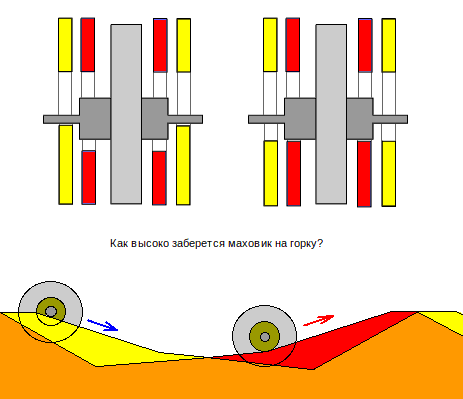 Как высоко заберется маховик на горку?