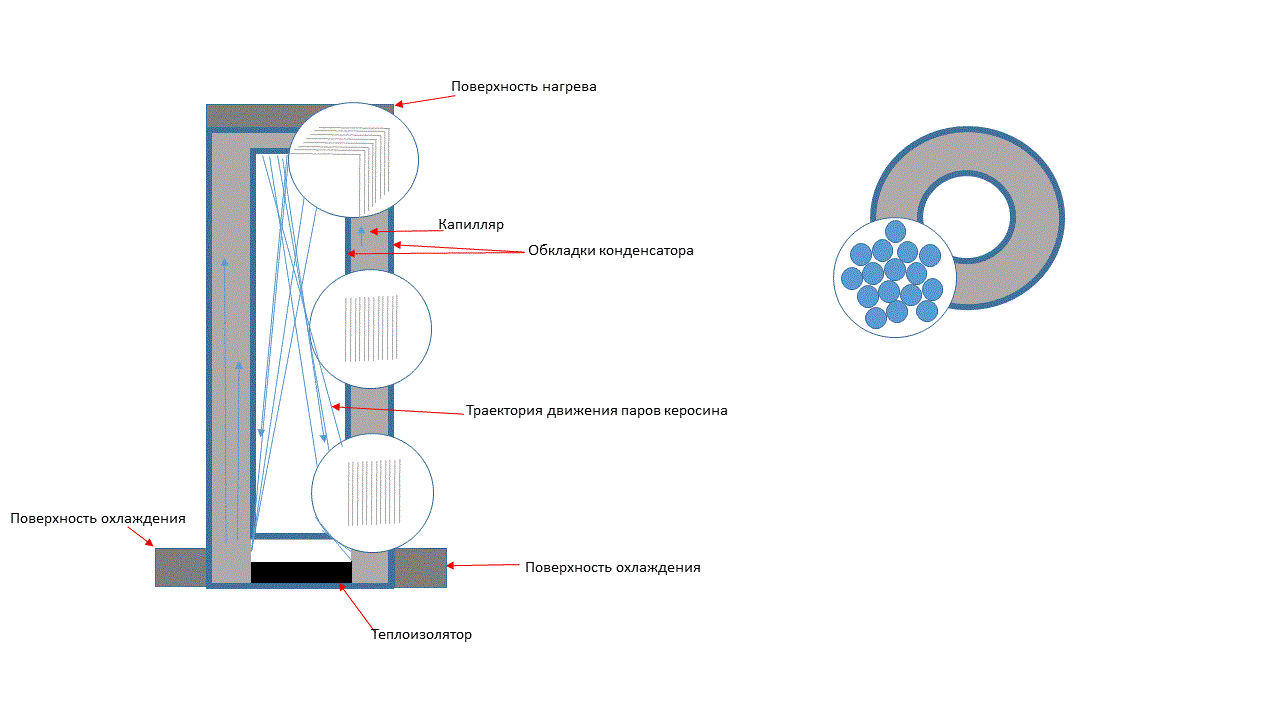 Поверхность нагрева

Капилляр

Обкладки конденсатора

Траектория движения паров керосина

Поверхность охлаждения

Поверхность охлаждения

Теплоизолятор