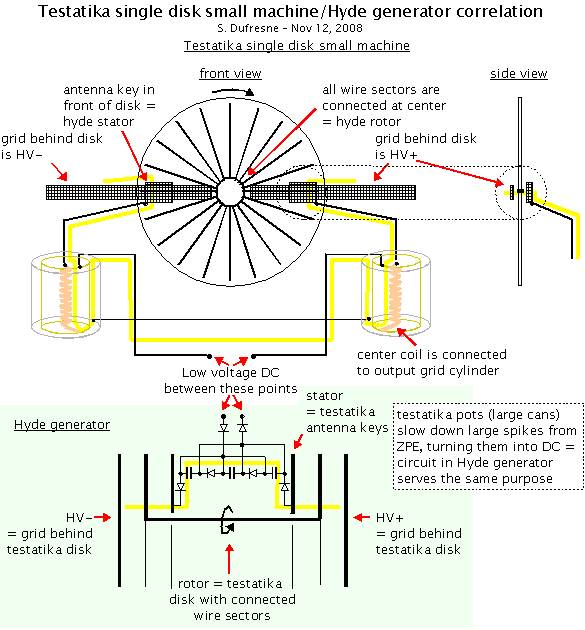 Testatika single disk small machine/Hyde generator correlation
S. Dufresne - Nov 12, 2008

Testatika single disk small machine

front view

side view

antenna key in front of disk = hyde stator

all wire sectors are connected at center = hyde rotor

grid behind disk is HV-

grid behind disk is HV+

center coil is connected to output grid cylinder

Low voltage DC between these points

Hyde generator

stator = testatika antenna keys

testatika pots (large cans) slow down large spikes from ZPE, turning them into DC = circuit in Hyde generator serves the same purpose

HV- = grid behind testatika disk

HV+ = grid behind testatika disk

rotor = testatika disk with connected wire sectors