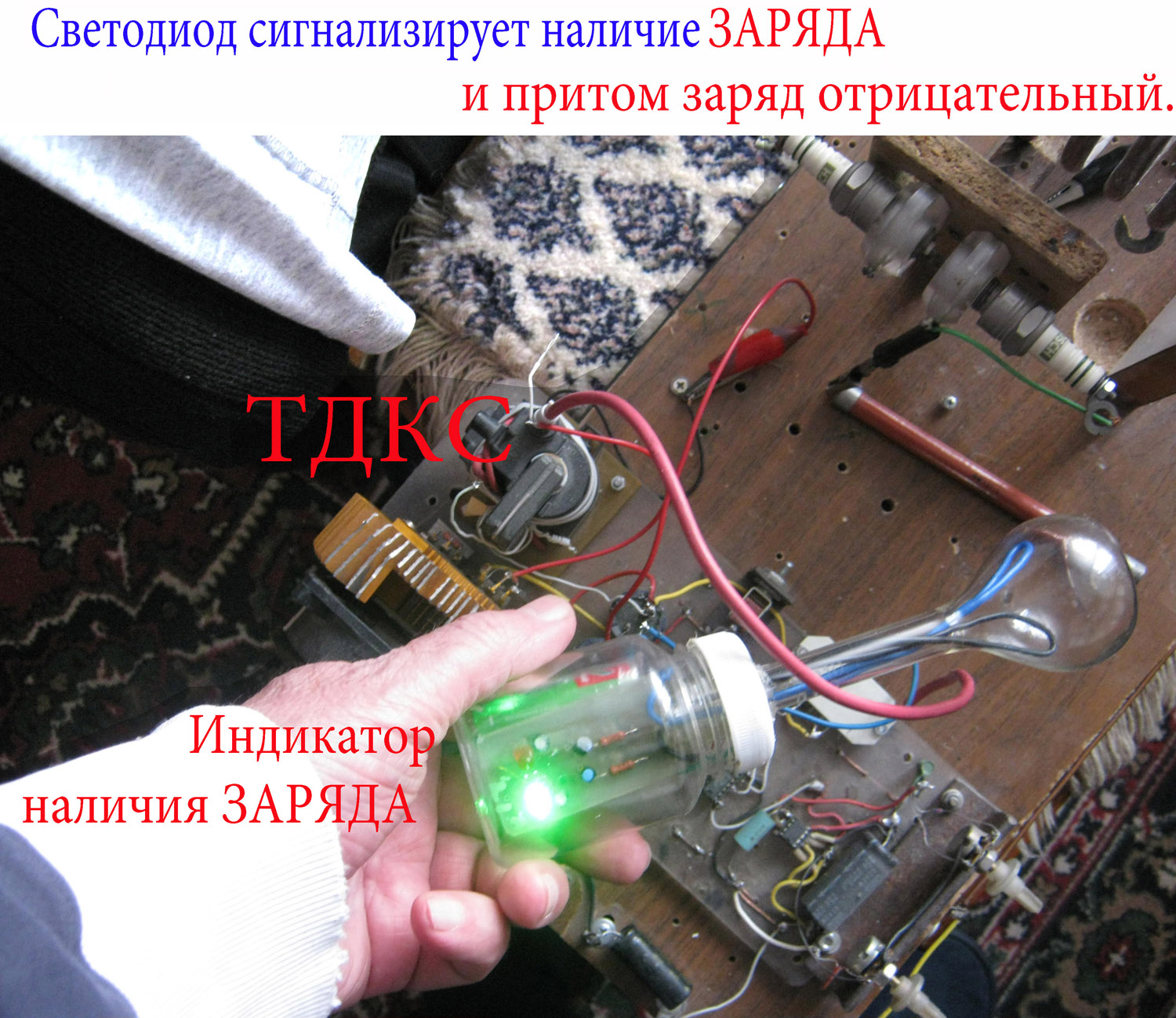 Светодиод сигнализирует наличие ЗАРЯДА
и притом заряд отрицательный.

ТДКС

Индикатор
наличия ЗАРЯДА