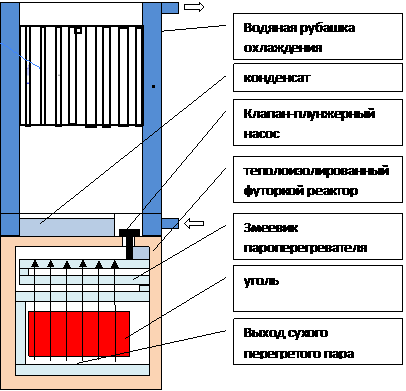 Водяная рубашка охлаждения

конденсат

Клапан-плунжерный насос

теплоизолированный футоркой реактор

Змеевик пароперегревателя

уголь

Выход сухого перегретого пара