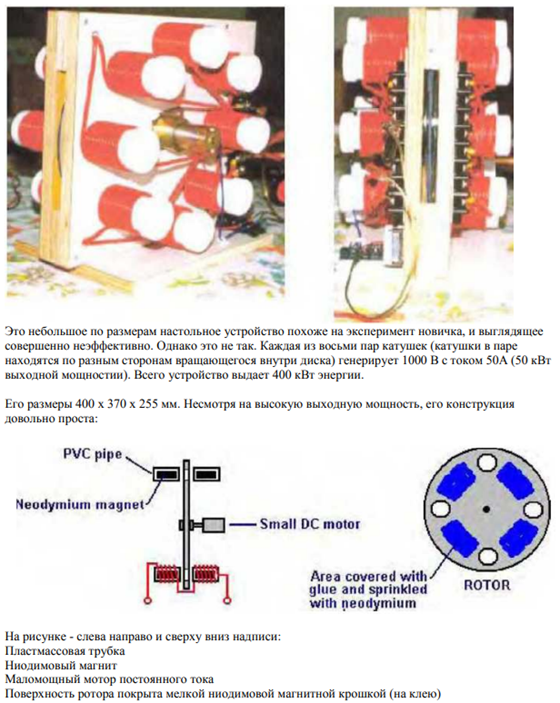 Это небольшое по размерам настольное устройство похоже на эксперимент новичка, и выглядящее совершенно неэффективно. Однако это не так. Каждая из восьми пар катушек (катушки в паре находятся по разным сторонам вращающегося внутри диска) генерирует 1000 В с током 50А (50 кВт выходной мощностии). Всего устройство выдает 400 кВт энергии.

Его размеры 400 x 370 x 255 мм. Несмотря на высокую выходную мощность, его конструкция довольно проста:

PVC pipe

Neodymium magnet

Small DC motor

Area covered with glue and sprinkled with neodymium

ROTOR

На рисунке - слева направо и сверху вниз надписи:
Пластмассовая трубка
Ниодимовый магнит
Маломощный мотор постоянного тока
Поверхность ротора покрыта мелкой ниодимовой магнитной крошкой (на клею)