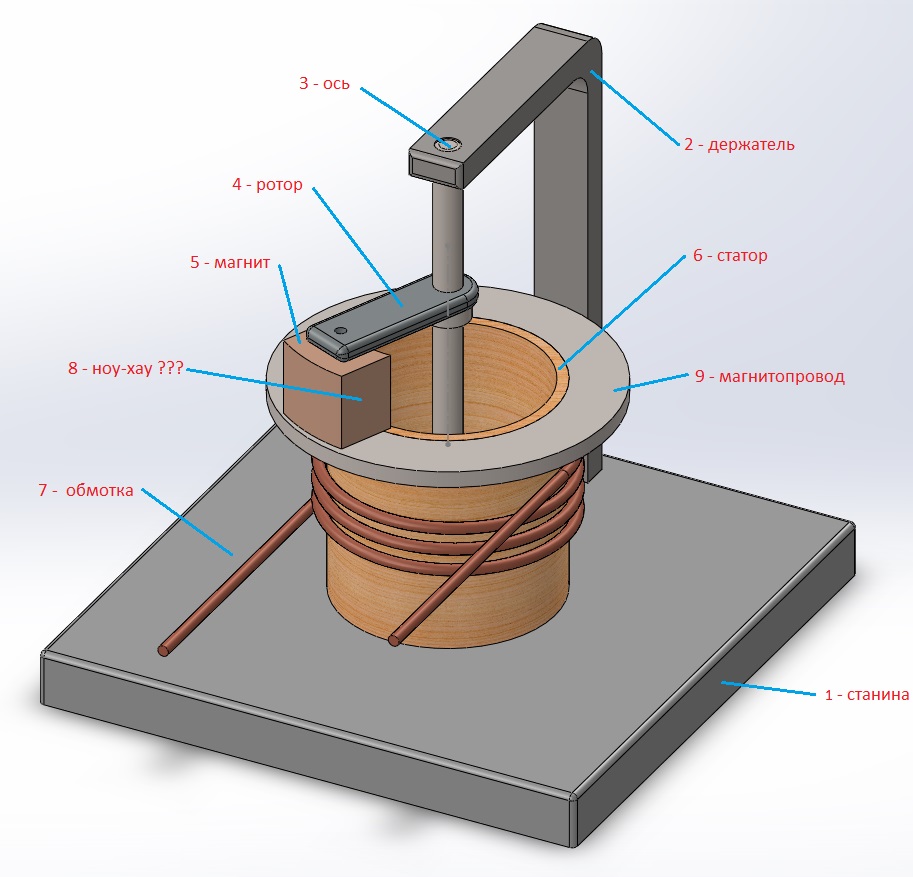 3 - ось

2 - держатель

4 - ротор

5 - магнит

6 - статор

8 - ноу-хау ???

9 - магнитопровод

7 -  обмотка

1 - станина