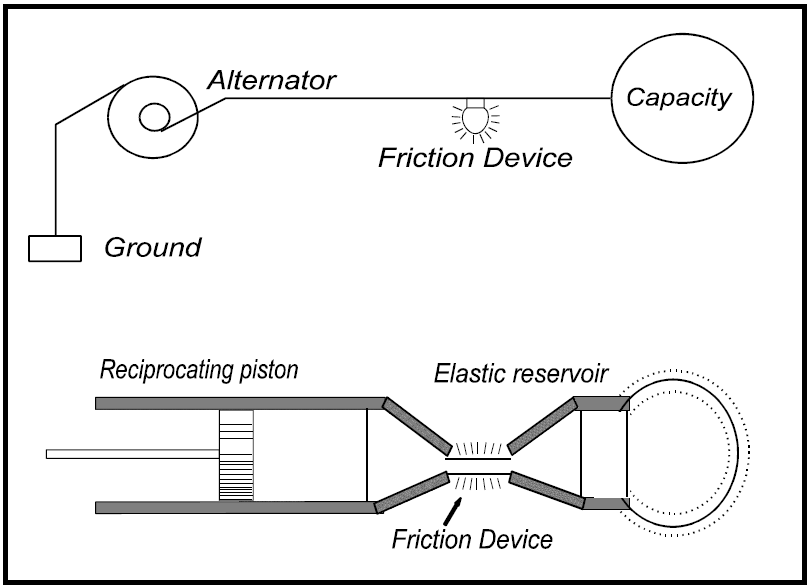 Alternator

Capacity

Friction Device

Ground

Reciprocating piston

Elastic reservoir

Friction Device