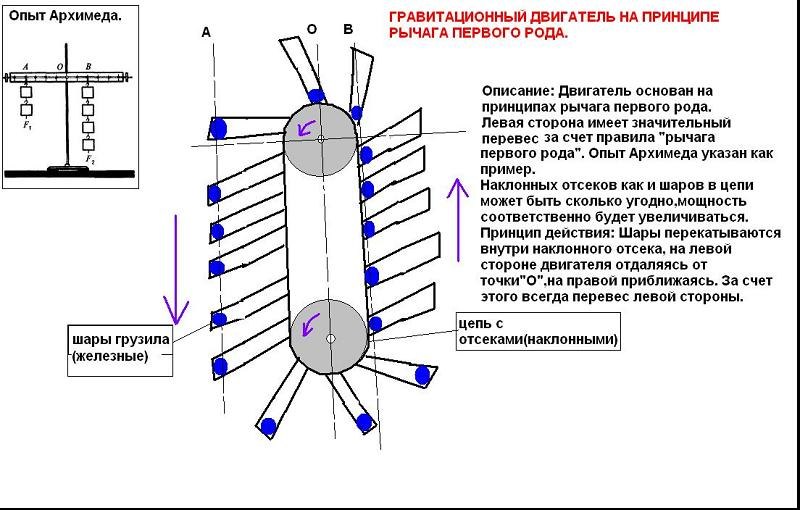 Опыт Архимеда.

A O B

$F_1$

$F_2$

A O B

ГРАВИТАЦИОННЫЙ ДВИГАТЕЛЬ НА ПРИНЦИПЕ РЫЧАГА ПЕРВОГО РОДА.

Описание: Двигатель основан на принципах рычага первого рода. Левая сторона имеет значительный перевес за счет правила "рычага первого рода". Опыт Архимеда указан как пример.
Наклонных отсеков как и шаров в цепи может быть сколько угодно,мощность соответственно будет увеличиваться.
Принцип действия: Шары перекатываются внутри наклонного отсека, на левой стороне двигателя отдаляясь от точки"О",на правой приближаясь. За счет этого всегда перевес левой стороны.

шары грузила (железные)

цепь с отсеками(наклонными)