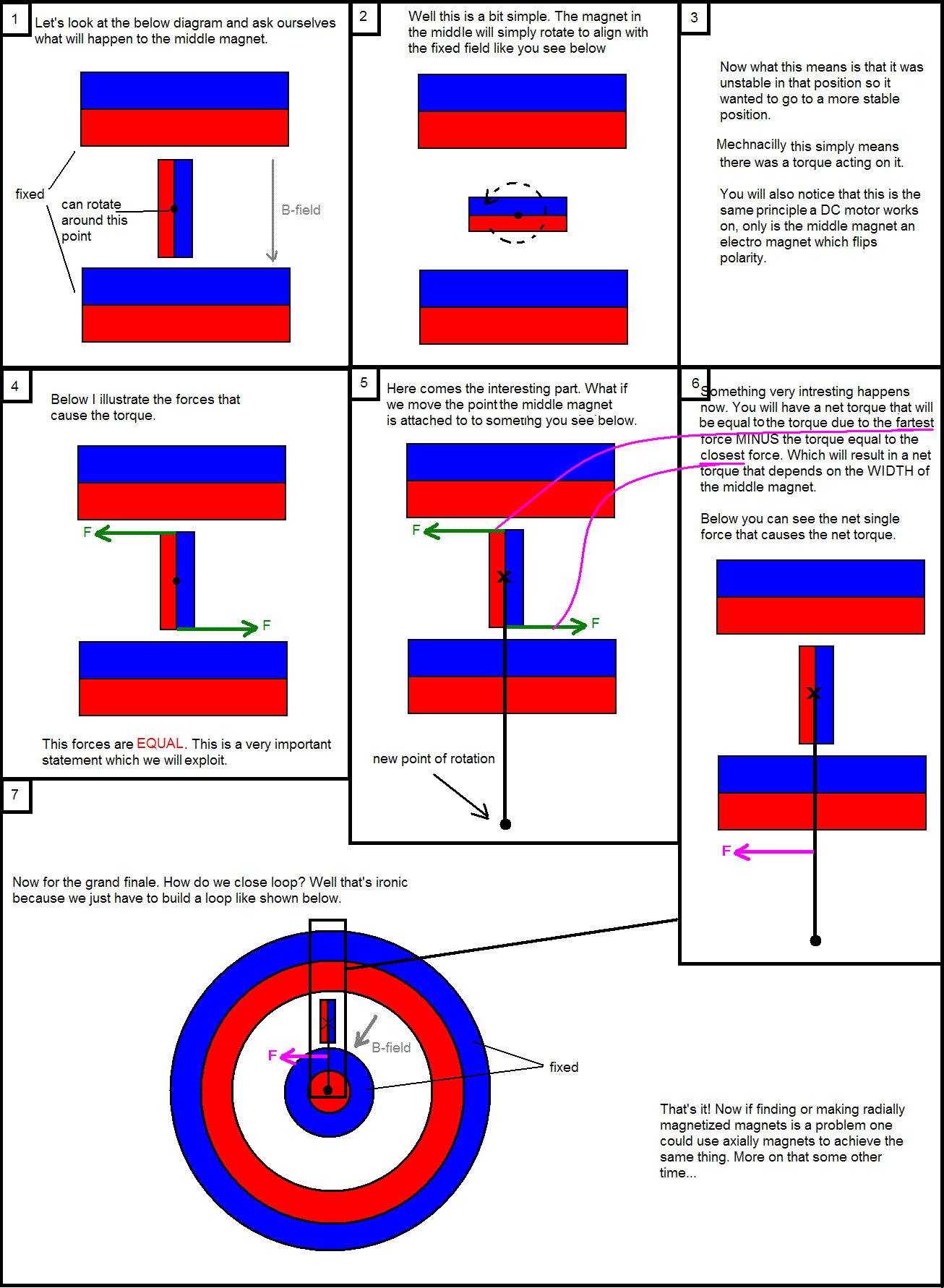 1

Let's look at the below diagram and ask ourselves what will happen to the middle magnet.

fixed

can rotate around this point

B-field

2

Well this is a bit simple. The magnet in the middle will simply rotate to align with the fixed field like you see below

3

Now what this means is that it was unstable in that position so it wanted to go to a more stable position.

Mechnacilly this simply means there was a torque acting on it.

You will also notice that this is the same principle a DC motor works on, only is the middle magnet an electro magnet which flips polarity.

4

Below I illustrate the forces that cause the torque.

F

F

This forces are EQUAL. This is a very important statement which we will exploit.

5

Here comes the interesting part. What if we move the point the middle magnet is attached to to someting you see below.

F

F

new point of rotation

6

Something very intresting happens now. You will have a net torque that will be equal to the torque due to the fartest force MINUS the torque equal to the closest force. Which will result in a net torque that depends on the WIDTH of the middle magnet.

Below you can see the net single force that causes the net torque.

F

7

Now for the grand finale. How do we close loop? Well that's ironic because we just have to build a loop like shown below.

F

B-field

fixed

That's it! Now if finding or making radially magnetized magnets is a problem one could use axially magnets to achieve the same thing. More on that some other time...