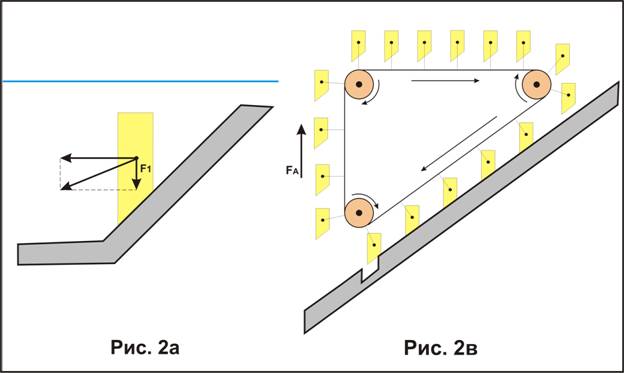 $F_1$

Рис. 2а

$F_A$

Рис. 2в