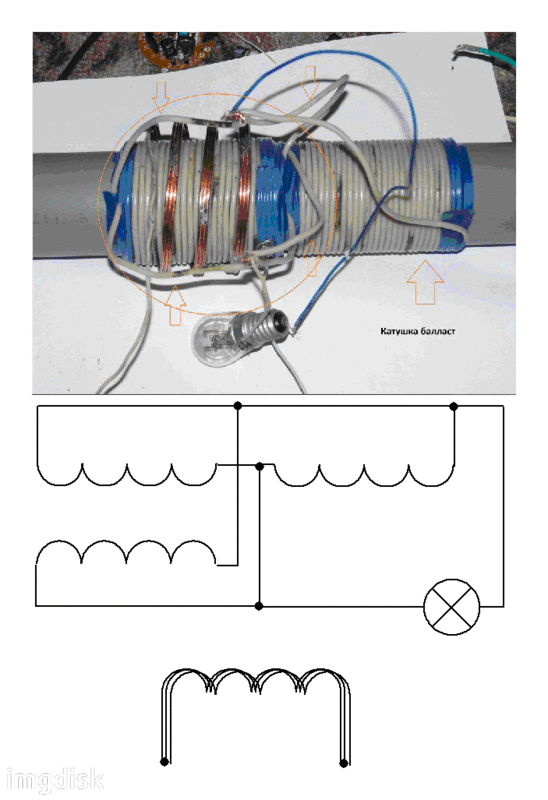 Катушка балласт

imgdisk