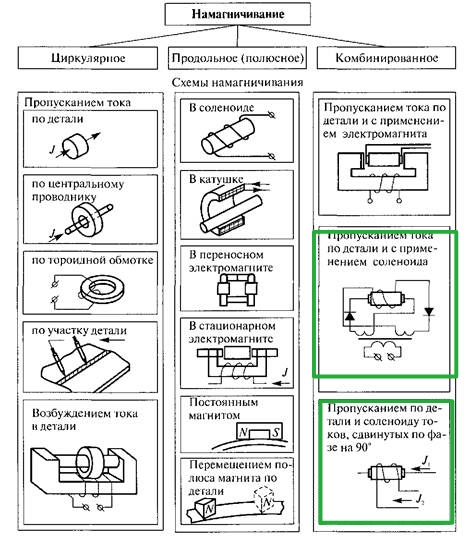 Намагничивание

Циркулярное

Продольное (полюсное)

Комбинированное

Схемы намагничивания

Пропусканием тока

по детали

$J$

по центральному проводнику

$J$

по тороидной обмотке

по участку детали

Возбуждением тока в детали

В соленоиде

В катушке

В переносном электромагните

В стационарном электромагните

$J$

Постоянным магнитом

$N$ $S$

Перемещением полюса магнита по детали

$N$ $N$

Пропусканием тока по детали и с применением электромагнита

Пропусканием тока по детали и с применением соленоида

Пропусканием по детали и соленоиду токов, сдвинутых по фазе на 90°

$J_1$

$J_2$